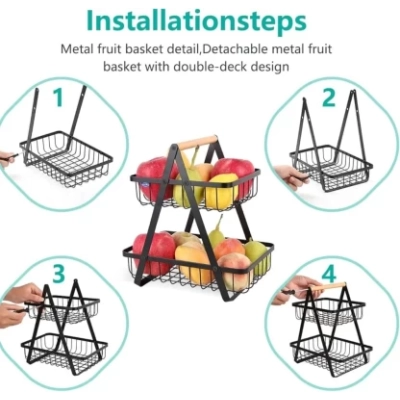 Installationsteps

Metal fruit basket detail,Detachable metal fruit basket with double-deck design

1

2

3

4